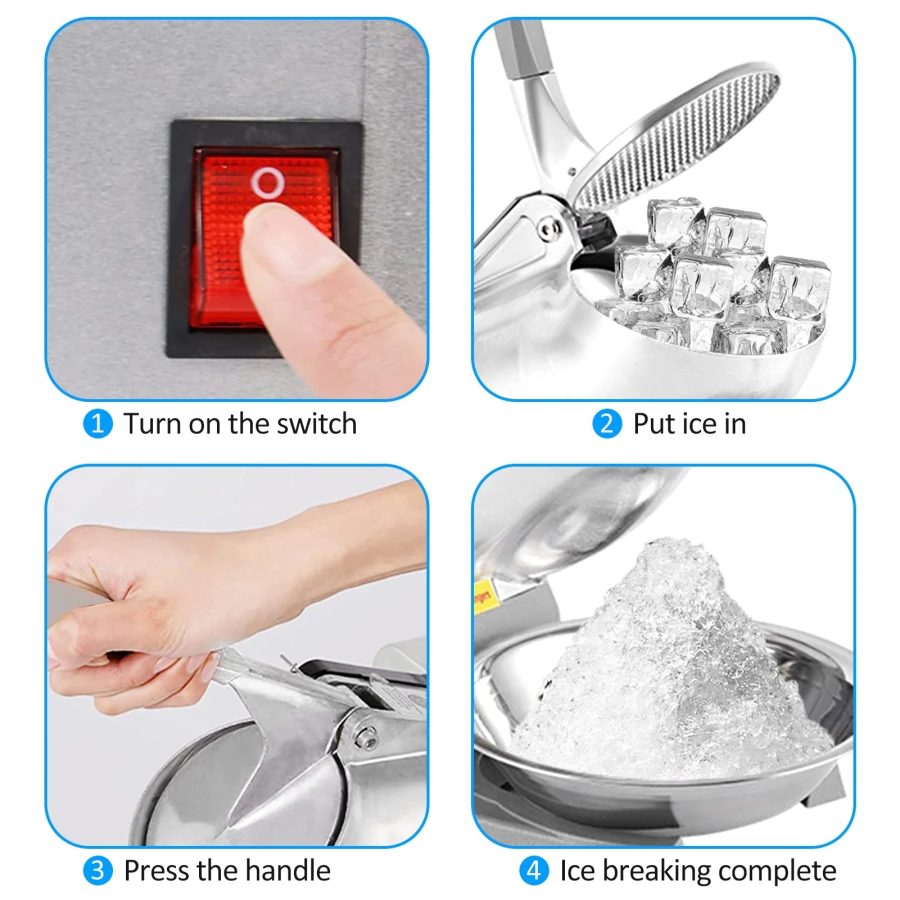 O

1 Turn on the switch

2 Put ice in

3 Press the handle

4 Ice breaking complete